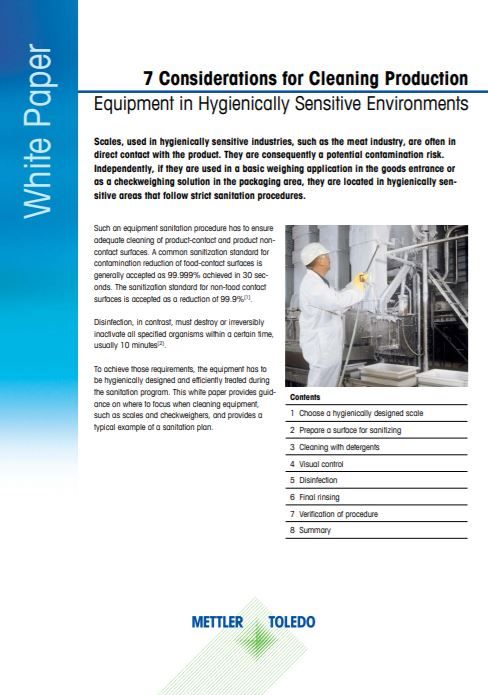 White Paper

7 Considerations for Cleaning Production
Equipment in Hygienically Sensitive Environments

Scales, used in hygienically sensitive industries, such as the meat industry, are often in direct contact with the product. They are consequently a potential contamination risk. Independently, if they are used in a basic weighing application in the goods entrance or as a checkweighing solution in the packaging area, they are located in hygienically sensitive areas that follow strict sanitation procedures.

Such an equipment sanitation procedure has to ensure adequate cleaning of product-contact and product non-contact surfaces. A common sanitization standard for contamination reduction of food-contact surfaces is generally accepted as 99.999% achieved in 30 seconds. The sanitization standard for non-food contact surfaces is accepted as a reduction of 99.9%$^{[1]}$.

Disinfection, in contrast, must destroy or irreversibly inactivate all specified organisms within a certain time, usually 10 minutes$^{[2]}$.

To achieve those requirements, the equipment has to be hygienically designed and efficiently treated during the sanitation program. This white paper provides guidance on where to focus when cleaning equipment, such as scales and checkweighers, and provides a typical example of a sanitation plan.

Contents
1 Choose a hygienically designed scale
2 Prepare a surface for sanitizing
3 Cleaning with detergents
4 Visual control
5 Disinfection
6 Final rinsing
7 Verification of procedure
8 Summary

METTLER TOLEDO