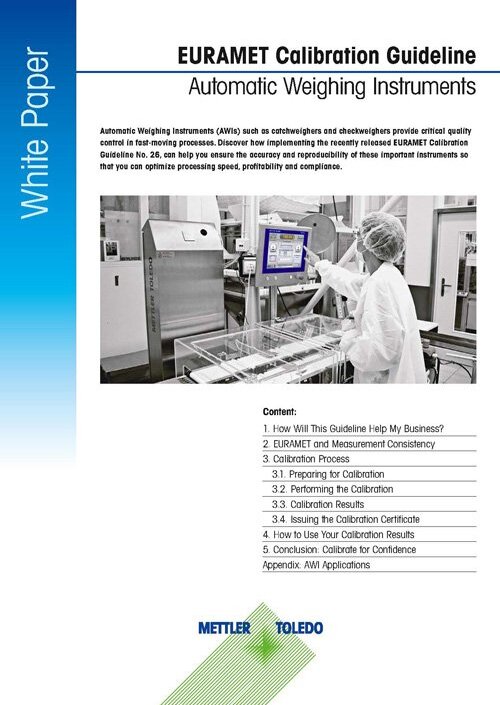 White Paper

EURAMET Calibration Guideline
Automatic Weighing Instruments

Automatic Weighing Instruments (AWIs) such as catchweighers and checkweighers provide critical quality control in fast-moving processes. Discover how implementing the recently released EURAMET Calibration Guideline No. 26, can help you ensure the accuracy and reproducibility of these important instruments so that you can optimize processing speed, profitability and compliance.

METTLER TOLEDO

Content:
1. How Will This Guideline Help My Business?
2. EURAMET and Measurement Consistency
3. Calibration Process
3.1. Preparing for Calibration
3.2. Performing the Calibration
3.3. Calibration Results
3.4. Issuing the Calibration Certificate
4. How to Use Your Calibration Results
5. Conclusion: Calibrate for Confidence
Appendix: AWI Applications

METTLER TOLEDO