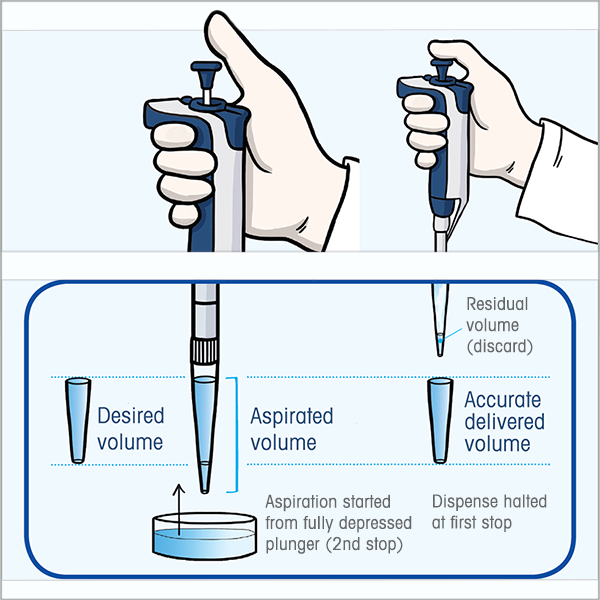 Residual volume (discard)

Desired volume

Aspirated volume

Accurate delivered volume

Aspiration started from fully depressed plunger (2nd stop)

Dispense halted at first stop